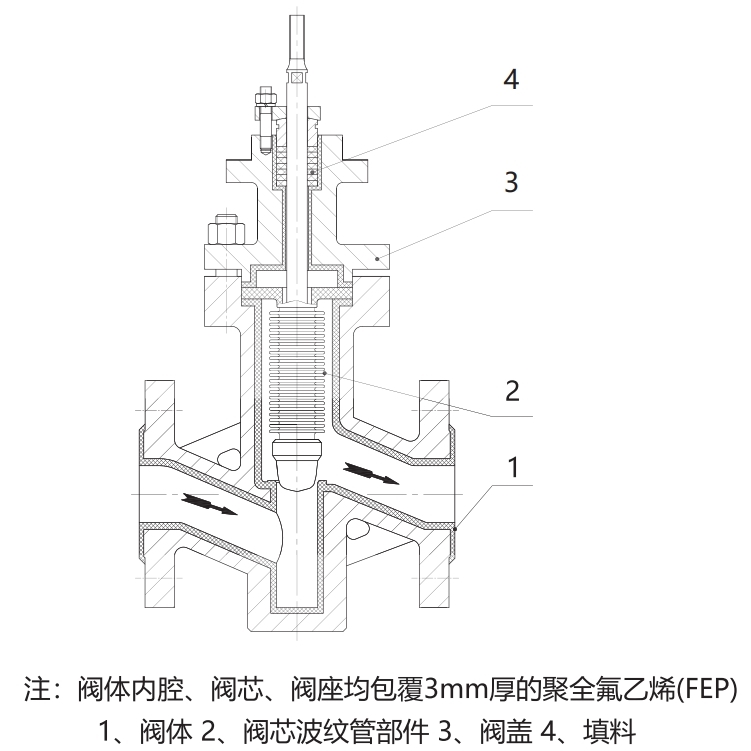 4

3

2

1

注：阀体内腔、阀芯、阀座均包覆3mm厚的聚全氟乙烯(FEP)

1、阀体 2、阀芯波纹管部件 3、阀盖 4、填料